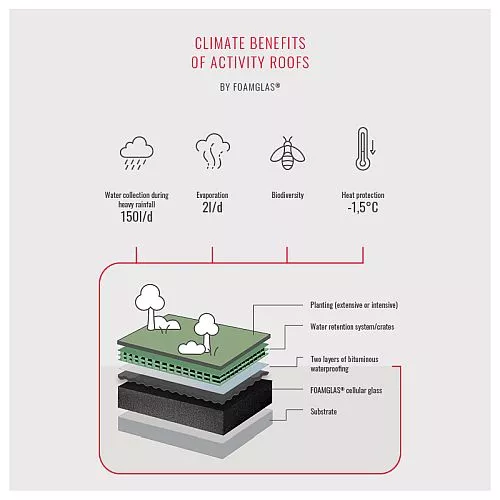 CLIMATE BENEFITS
OF ACTIVITY ROOFS

BY FOAMGLAS®

Water collection during heavy rainfall
150l/d

Evaporation
2l/d

Biodiversity

Heat protection
-1,5°C

Planting (extensive or intensive)

Water retention system/crates

Two layers of bituminous waterproofing

FOAMGLAS® cellular glass

Substrate