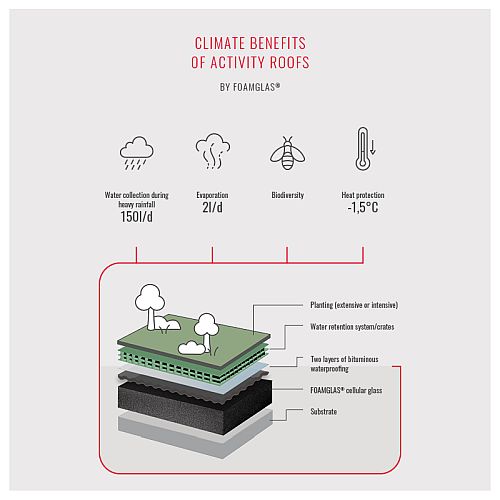 CLIMATE BENEFITS
OF ACTIVITY ROOFS

BY FOAMGLAS®

Water collection during heavy rainfall
150l/d

Evaporation
2l/d

Biodiversity

Heat protection
-1,5°C

Planting (extensive or intensive)

Water retention system/crates

Two layers of bituminous waterproofing

FOAMGLAS® cellular glass

Substrate